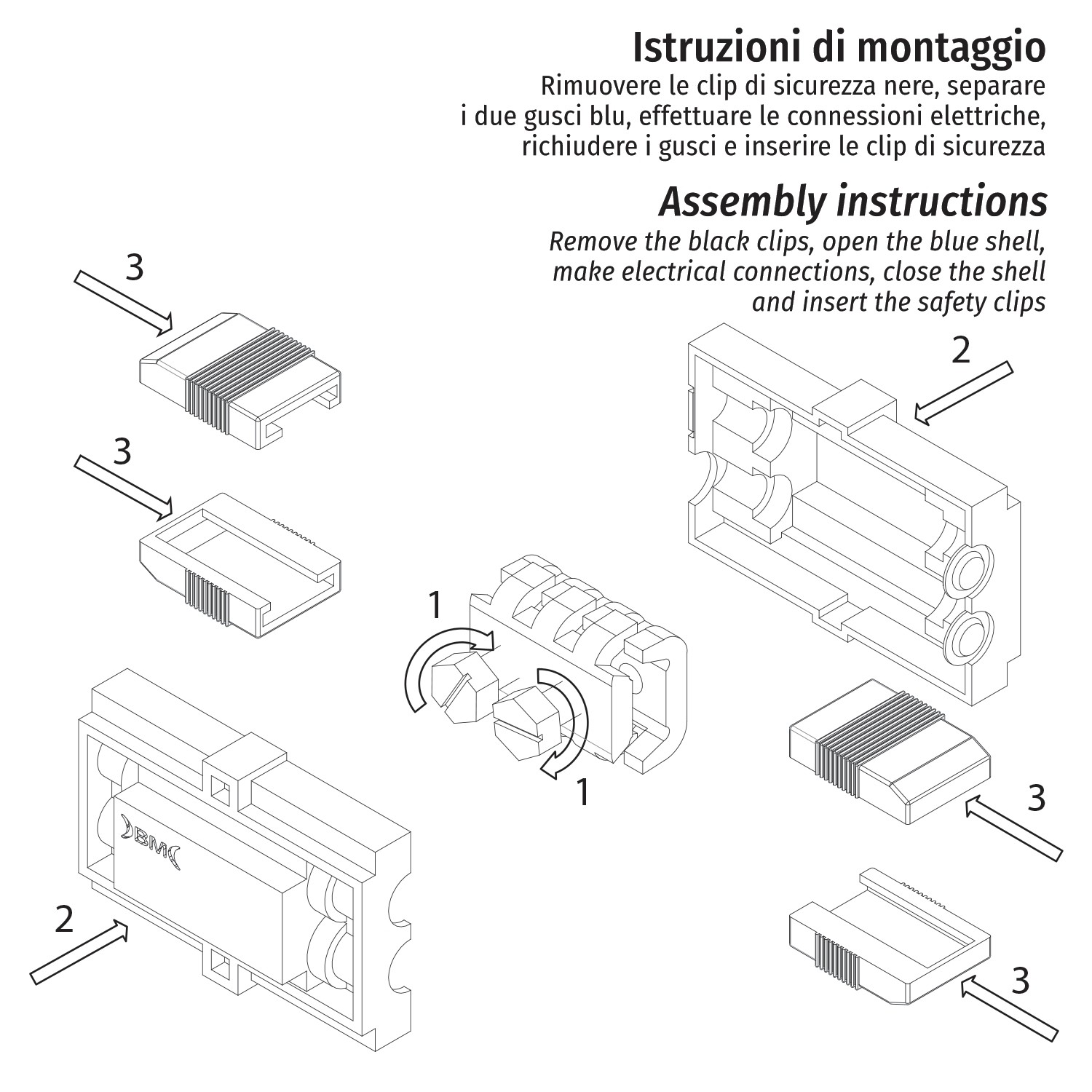 Istruzioni di montaggio
Rimuovere le clip di sicurezza nere, separare i due gusci blu, effettuare le connessioni elettriche, richiudere i gusci e inserire le clip di sicurezza

Assembly instructions
Remove the black clips, open the blue shell, make electrical connections, close the shell and insert the safety clips

3

3

2

1

1

BM

2

3

3